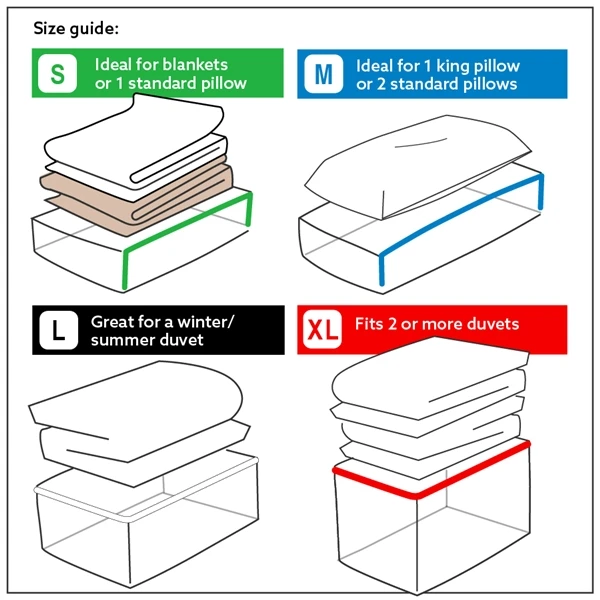 Size guide:

S Ideal for blankets or 1 standard pillow

M Ideal for 1 king pillow or 2 standard pillows

L Great for a winter/ summer duvet

XL Fits 2 or more duvets