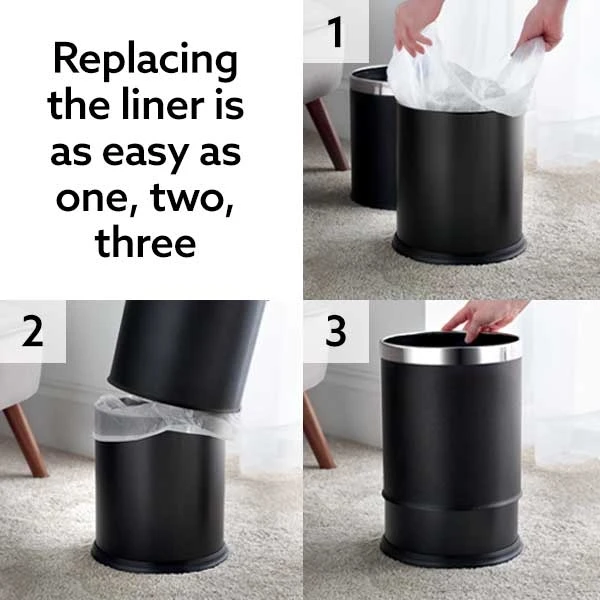 Replacing the liner is as easy as one, two, three

1

2

3