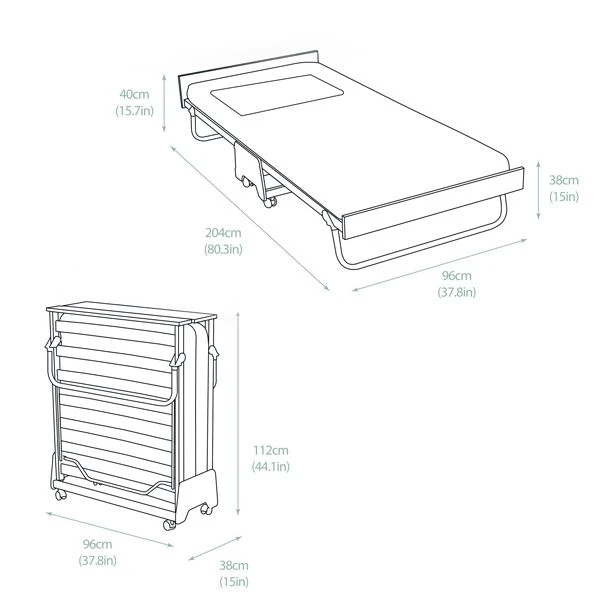 40cm
(15.7in)

38cm
(15in)

204cm
(80.3in)

96cm
(37.8in)

112cm
(44.1in)

96cm
(37.8in)

38cm
(15in)